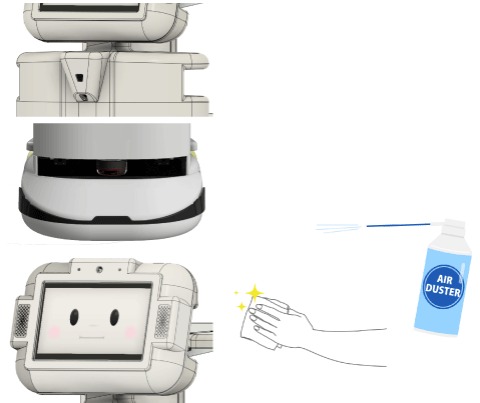 AIR DUSTER