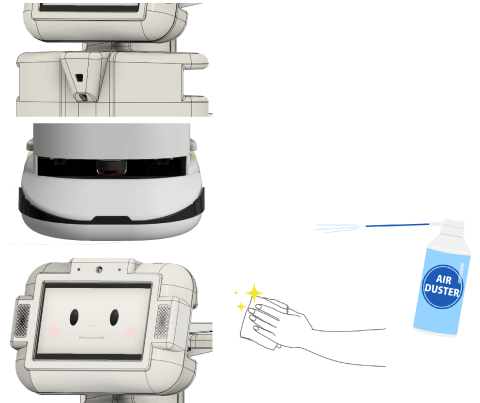 AIR DUSTER